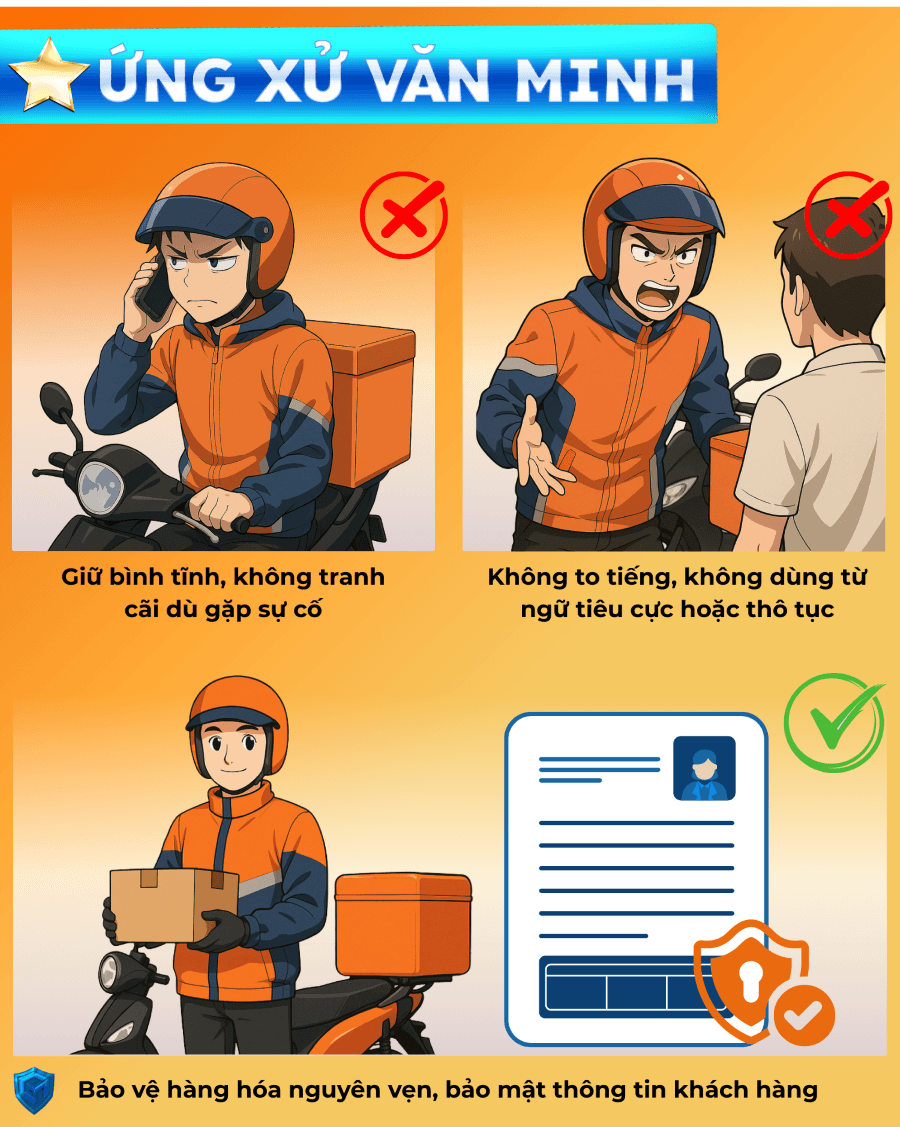 ỨNG XỬ VĂN MINH

Giữ bình tĩnh, không tranh cãi dù gặp sự cố

Không to tiếng, không dùng từ ngữ tiêu cực hoặc thô tục

Bảo vệ hàng hóa nguyên vẹn, bảo mật thông tin khách hàng