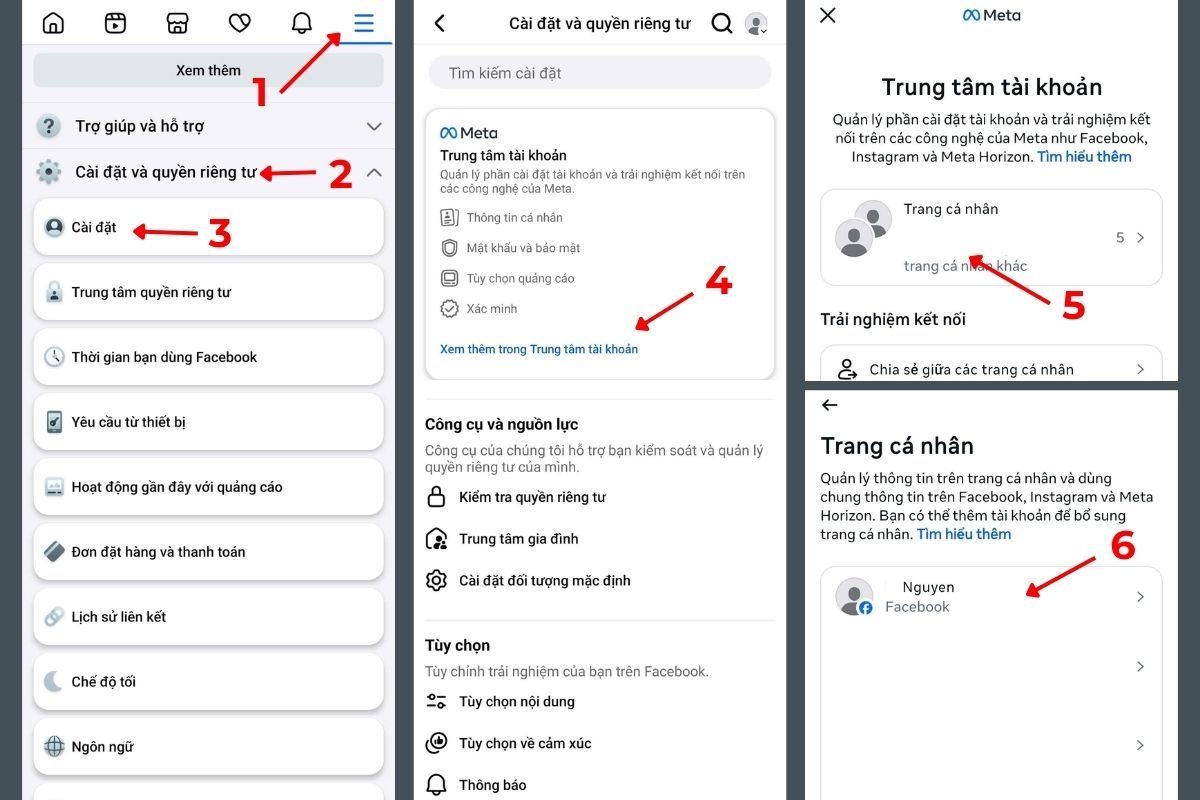 Xem thêm

1

Trợ giúp và hỗ trợ

Cài đặt và quyền riêng tư

2

Cài đặt

3

Trung tâm quyền riêng tư

Thời gian bạn dùng Facebook

Yêu cầu từ thiết bị

Hoạt động gần đây với quảng cáo

Đơn đặt hàng và thanh toán

Lịch sử liên kết

Chế độ tối

Ngôn ngữ

Cài đặt và quyền riêng tư

Tìm kiếm cài đặt

Meta

Trung tâm tài khoản

Quản lý phần cài đặt tài khoản và trải nghiệm kết nối trên các công nghệ của Meta.

Thông tin cá nhân

Mật khẩu và bảo mật

Tùy chọn quảng cáo

Xác minh

4

Xem thêm trong Trung tâm tài khoản

Công cụ và nguồn lực

Công cụ của chúng tôi hỗ trợ bạn kiểm soát và quản lý quyền riêng tư của mình.

Kiểm tra quyền riêng tư

Trung tâm gia đình

Cài đặt đối tượng mặc định

Tùy chọn

Tùy chỉnh trải nghiệm của bạn trên Facebook.

Tùy chọn nội dung

Tùy chọn về cảm xúc

Thông báo

Meta

Trung tâm tài khoản

Quản lý phần cài đặt tài khoản và trải nghiệm kết nối trên các công nghệ của Meta như Facebook, Instagram và Meta Horizon. Tìm hiểu thêm

Trang cá nhân

5

trang cá nhân khác

5

Trải nghiệm kết nối

Chia sẻ giữa các trang cá nhân

Trang cá nhân

Quản lý thông tin trên trang cá nhân và dùng chung thông tin trên Facebook, Instagram và Meta Horizon. Bạn có thể thêm tài khoản để bổ sung trang cá nhân. Tìm hiểu thêm

6

Nguyen

Facebook