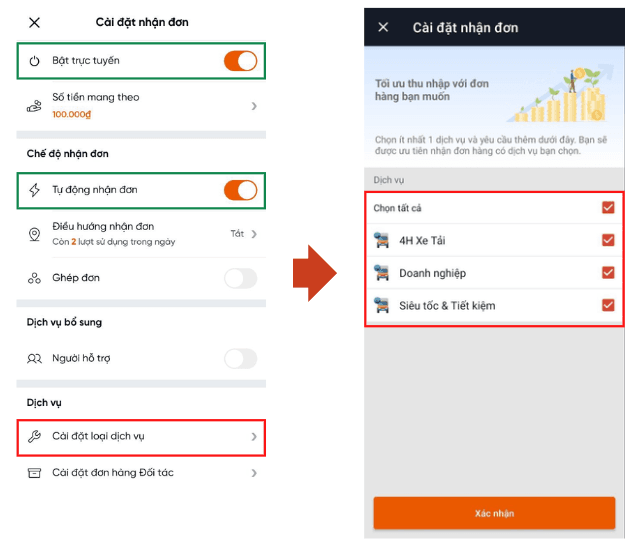 Cài đặt nhận đơn

Bật trực tuyến

Số tiền mang theo
100.000đ

Chế độ nhận đơn

Tự động nhận đơn

Điều hướng nhận đơn
Còn 2 lượt sử dụng trong ngày
Tắt

Ghép đơn

Dịch vụ bổ sung

Người hỗ trợ

Dịch vụ

Cài đặt loại dịch vụ

Cài đặt đơn hàng Đối tác

Cài đặt nhận đơn

Tối ưu thu nhập với đơn hàng bạn muốn

Chọn ít nhất 1 dịch vụ và yêu cầu thêm dưới đây. Bạn sẽ được ưu tiên nhận đơn hàng có dịch vụ bạn chọn.

Dịch vụ

Chọn tất cả

4H Xe Tải

Doanh nghiệp

Siêu tốc & Tiết kiệm

Xác nhận